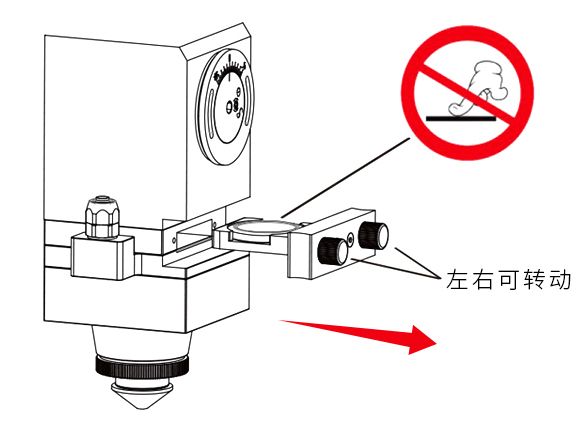 左右可转动